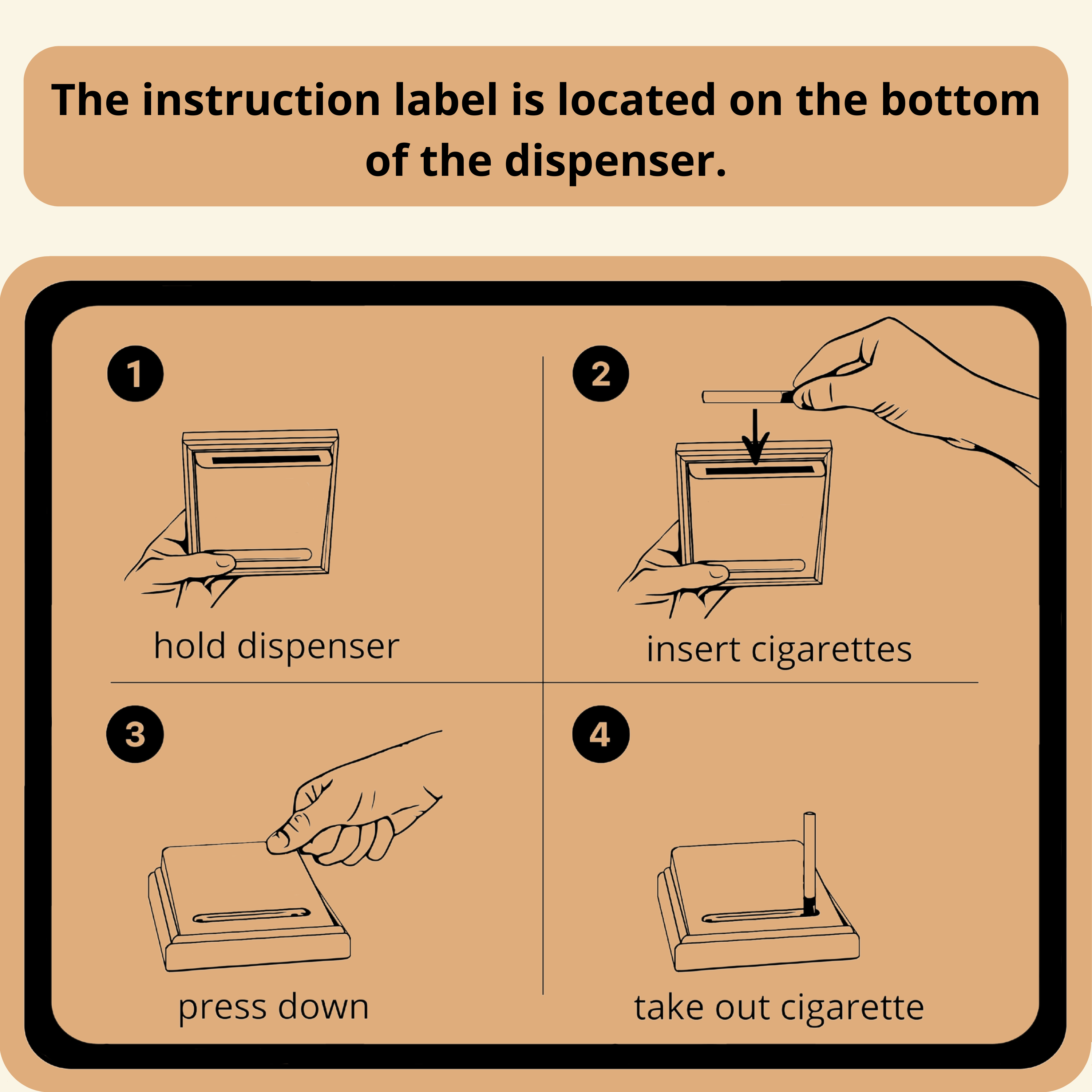 The instruction label is located on the bottom of the dispenser.

1

hold dispenser

2

insert cigarettes

3

press down

4

take out cigarette